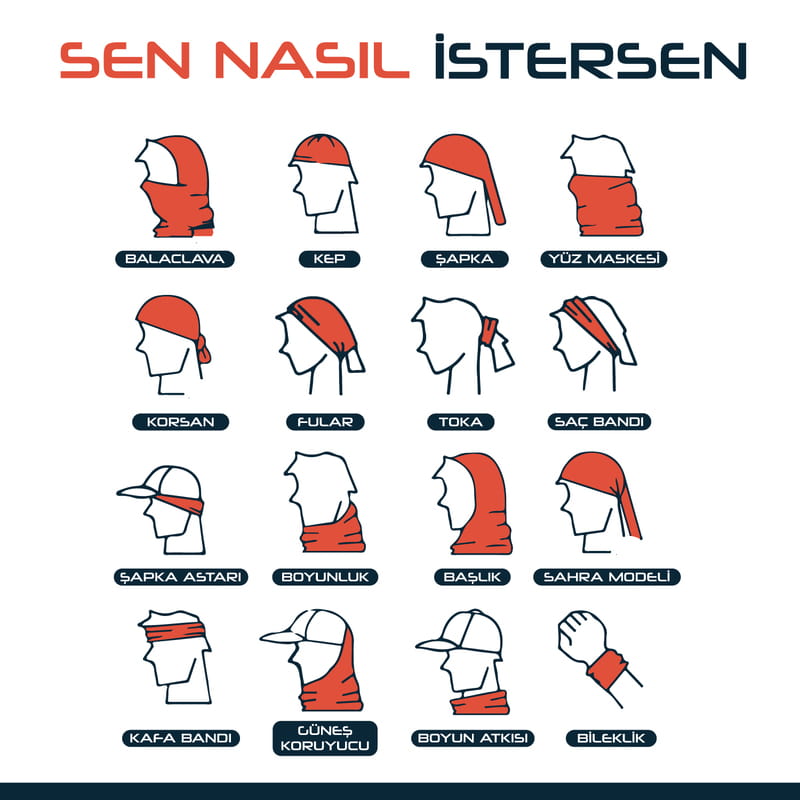 SEN NASIL İSTERSEN

BALACLAVA
KEP
ŞAPKA
YÜZ MASKESİ

KORSAN
FULAR
TOKA
SAÇ BANDI

ŞAPKA ASTARI
BOYUNLUK
BAŞLIK
SAHRA MODELİ

KAFA BANDI
GÜNEŞ KORUYUCU
BOYUN ATKISI
BİLEKLİK